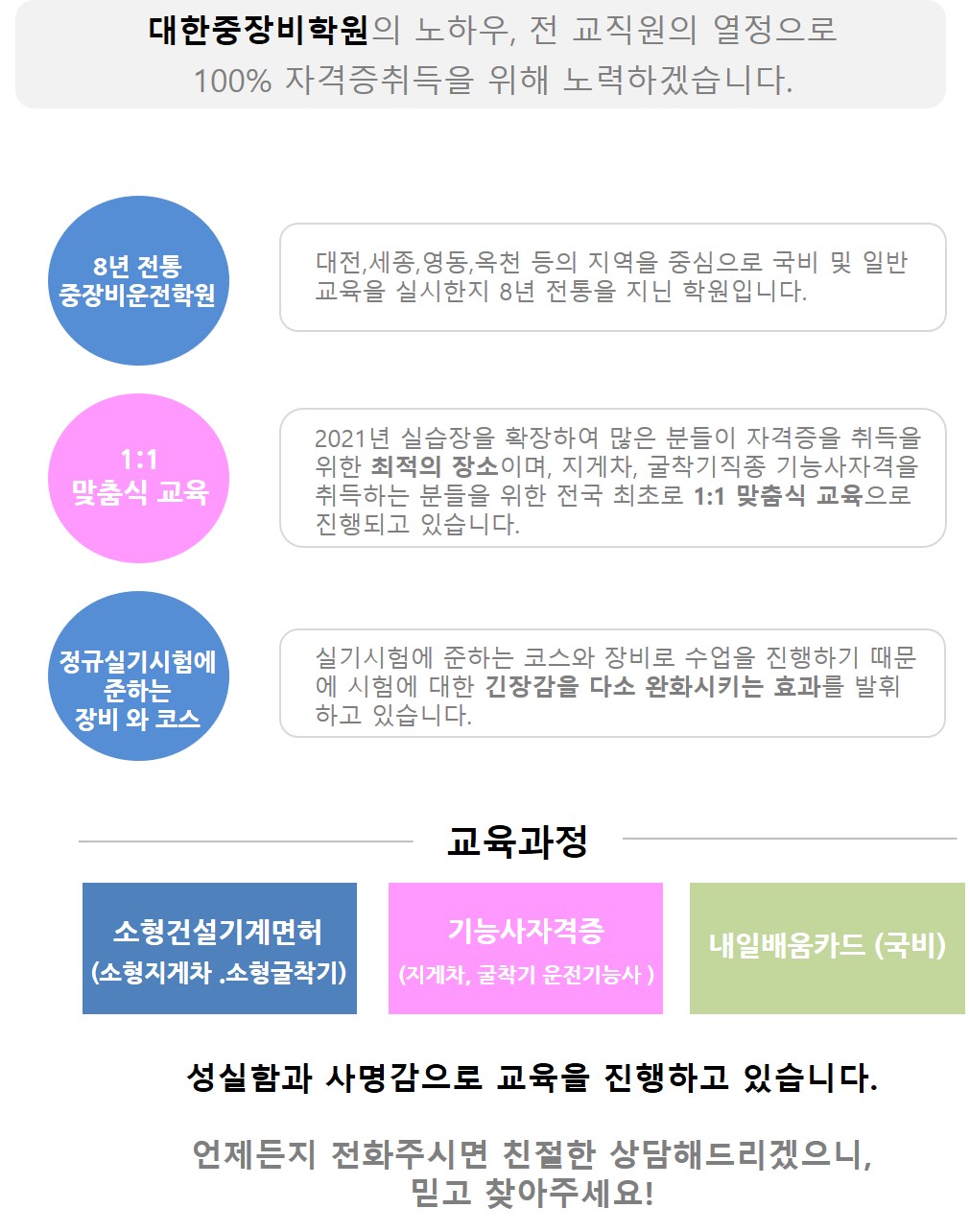 대한중장비학원의 노하우, 전 교직원의 열정으로
100% 자격증취득을 위해 노력하겠습니다.

8년 전통
중장비운전학원

대전,세종,영동,옥천 등의 지역을 중심으로 국비 및 일반 교육을 실시한지 8년 전통을 지닌 학원입니다.

1:1
맞춤식 교육

2021년 실습장을 확장하여 많은 분들이 자격증을 취득을 위한 최적의 장소이며, 지게차, 굴착기직종 기능사자격을 취득하는 분들을 위한 전국 최초로 1:1 맞춤식 교육으로 진행되고 있습니다.

정규실기시험에
준하는
장비 와 코스

실기시험에 준하는 코스와 장비로 수업을 진행하기 때문에 시험에 대한 긴장감을 다소 완화시키는 효과를 발휘하고 있습니다.

교육과정

소형건설기계면허
(소형지게차 .소형굴착기)

기능사자격증
(지게차, 굴착기 운전기능사 )

내일배움카드 (국비)

성실함과 사명감으로 교육을 진행하고 있습니다.

언제든지 전화주시면 친절한 상담해드리겠으니,
믿고 찾아주세요!